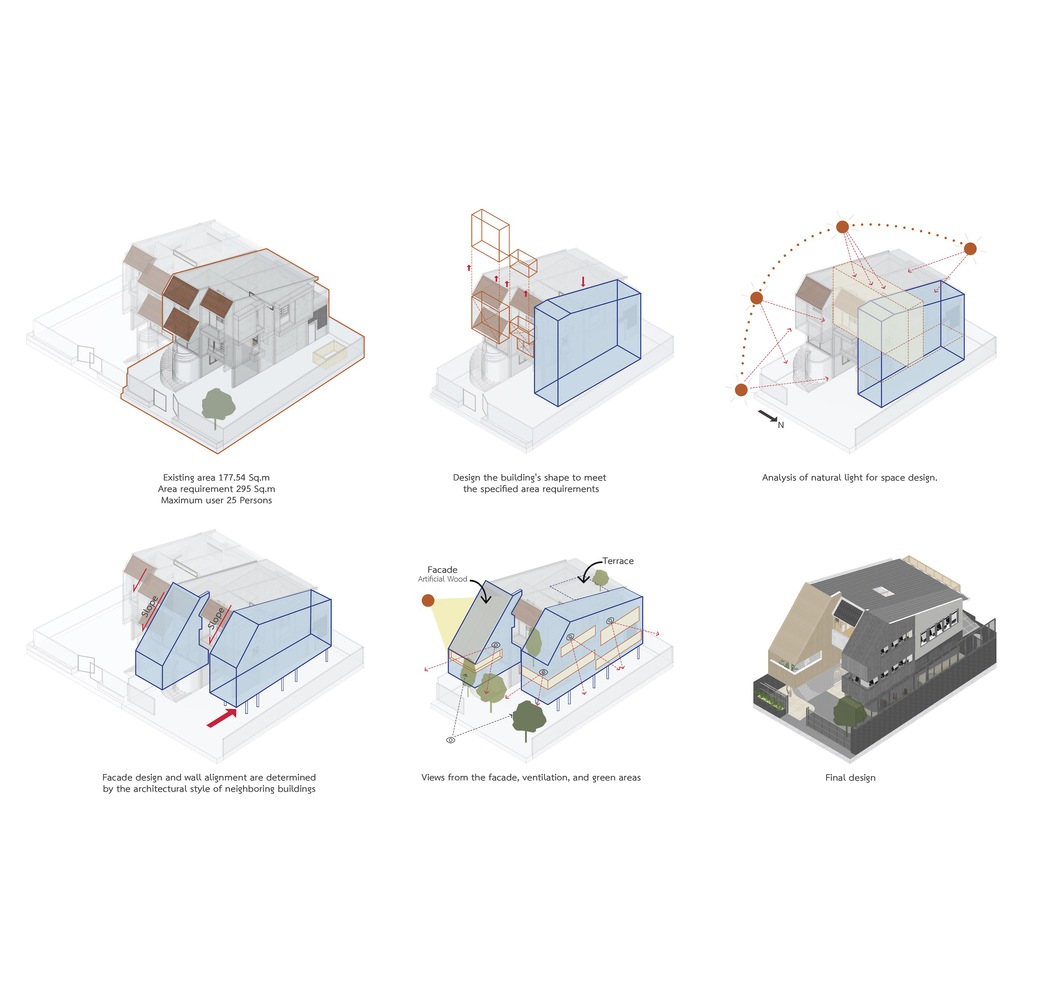 Existing area 177.54 Sq.m
Area requirement 295 Sq.m
Maximum user 25 Persons

Design the building's shape to meet the specified area requirements

N

Analysis of natural light for space design.

Slope

Slope

Facade design and wall alignment are determined by the architectural style of neighboring buildings

Facade
Artificial Wood

Terrace

Views from the facade, ventilation, and green areas

Final design